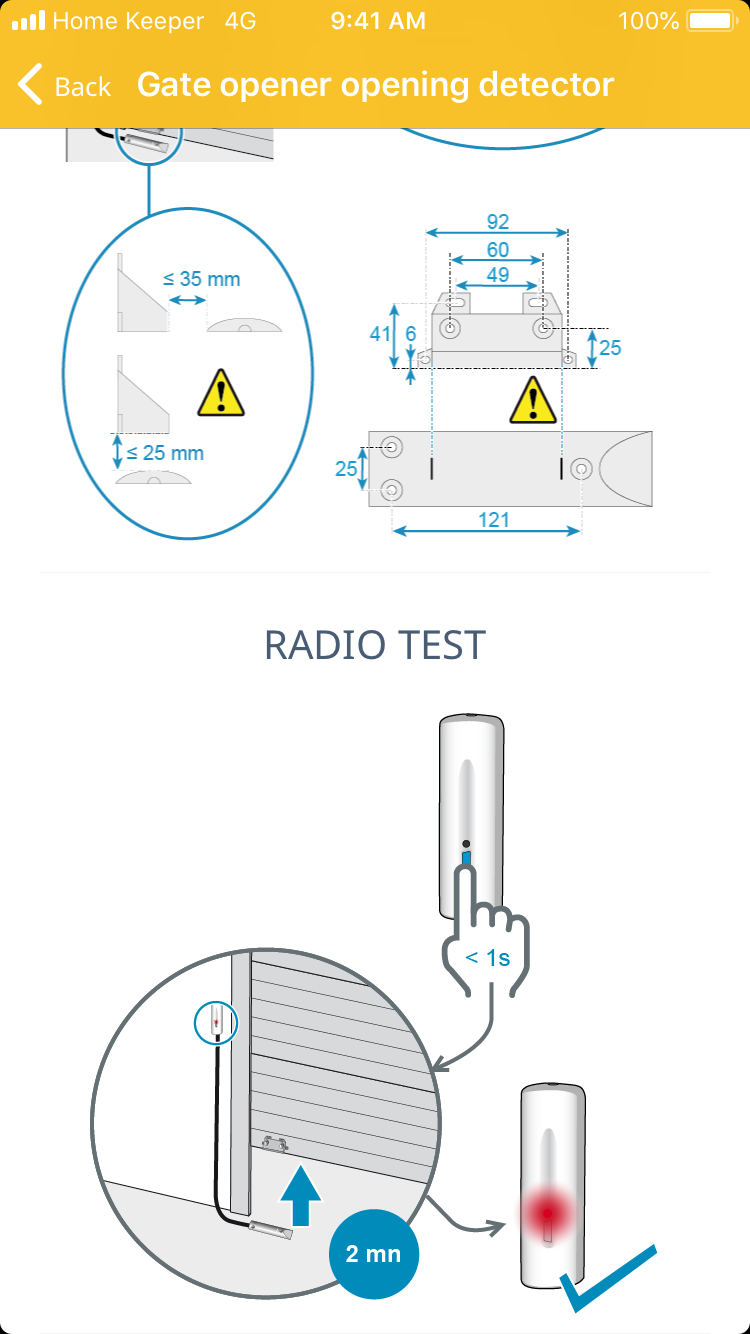 Home Keeper 4G 9:41 AM 100%

Back Gate opener opening detector

≤ 35 mm

≤ 25 mm

92
60
49
41
6
25
25
121

RADIO TEST

< 1s

2 mn